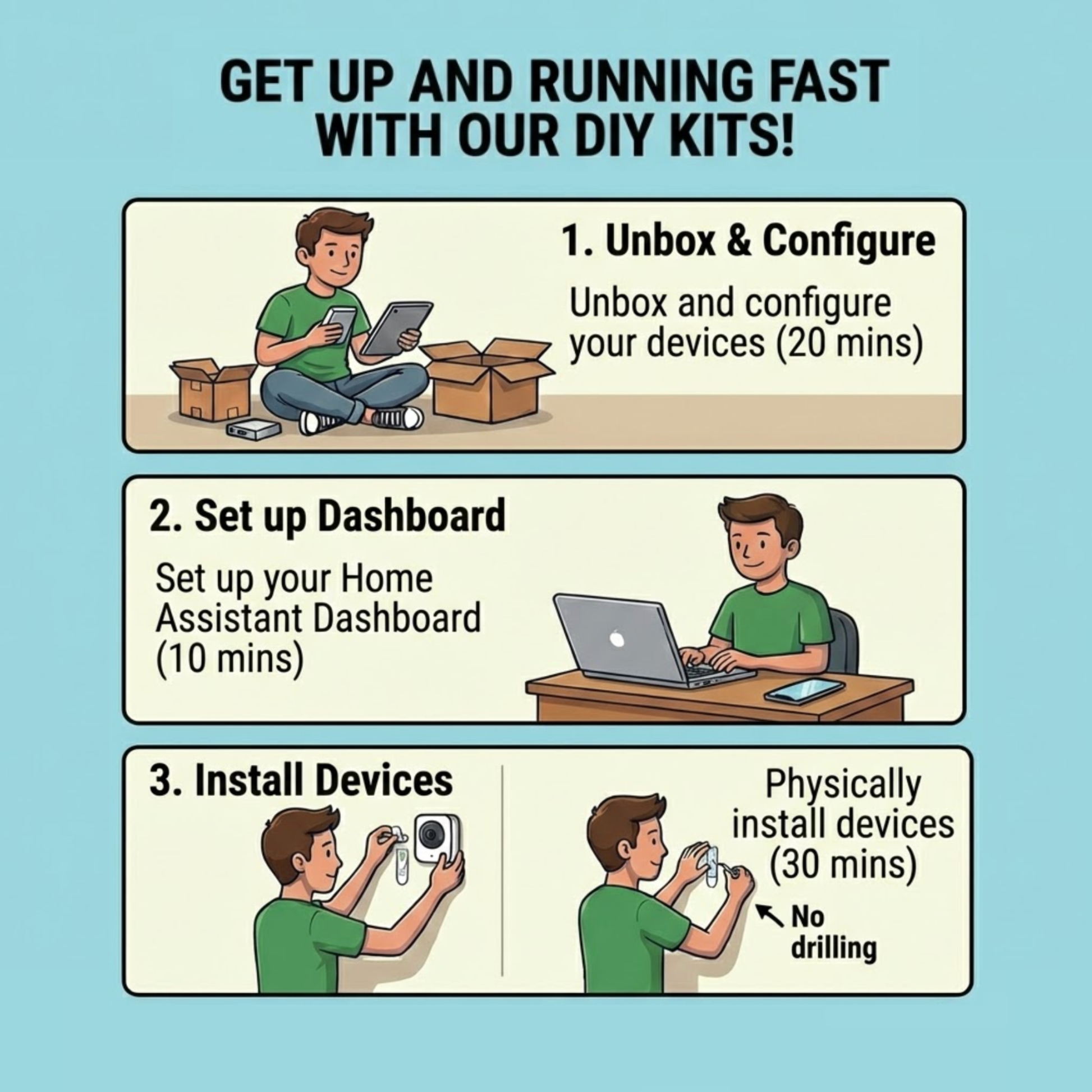 GET UP AND RUNNING FAST WITH OUR DIY KITS!

1. Unbox & Configure

Unbox and configure your devices (20 mins)

2. Set up Dashboard

Set up your Home Assistant Dashboard (10 mins)

3. Install Devices

Physically install devices (30 mins)

No drilling