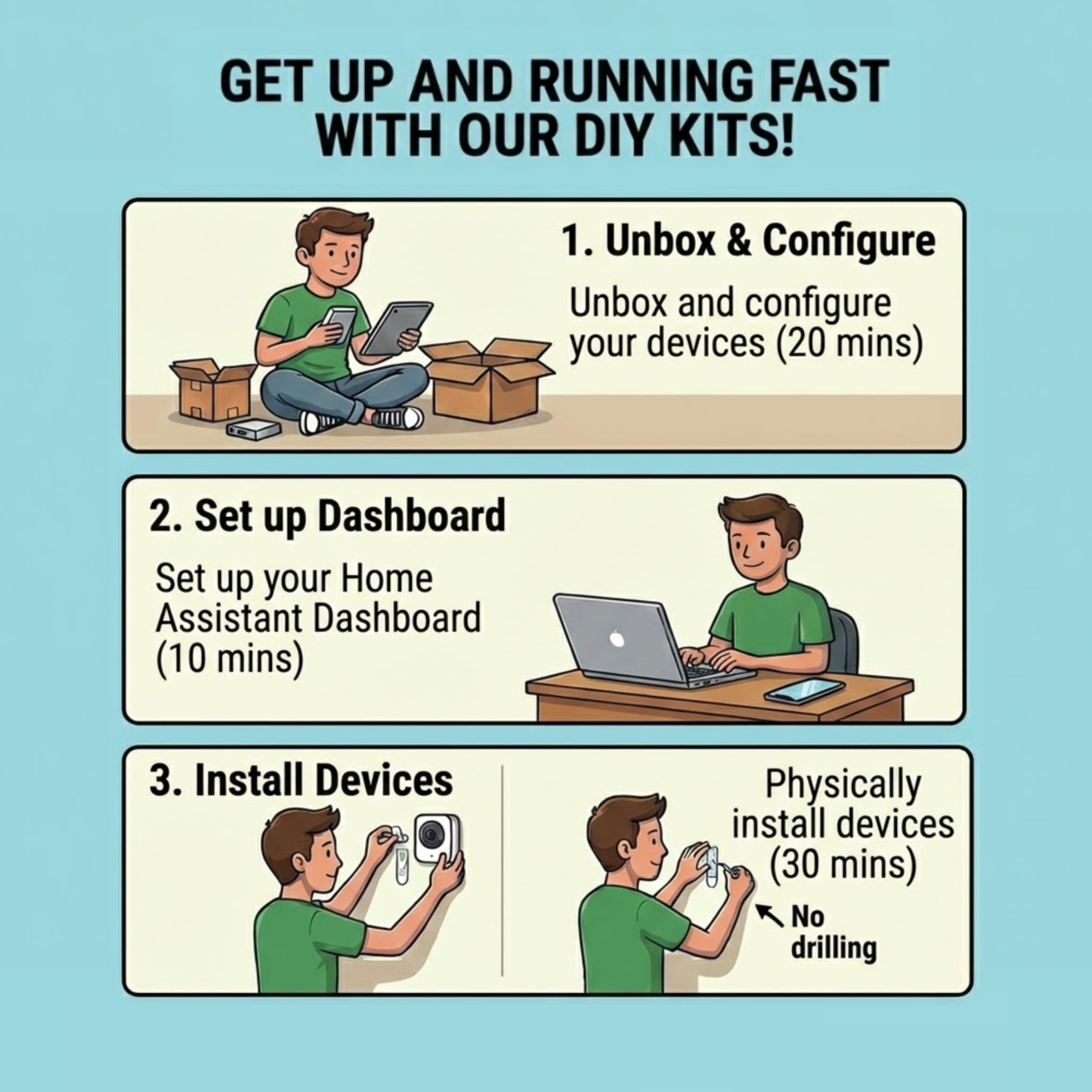 GET UP AND RUNNING FAST WITH OUR DIY KITS!

1. Unbox & Configure

Unbox and configure your devices (20 mins)

2. Set up Dashboard

Set up your Home Assistant Dashboard (10 mins)

3. Install Devices

Physically install devices (30 mins)

No drilling